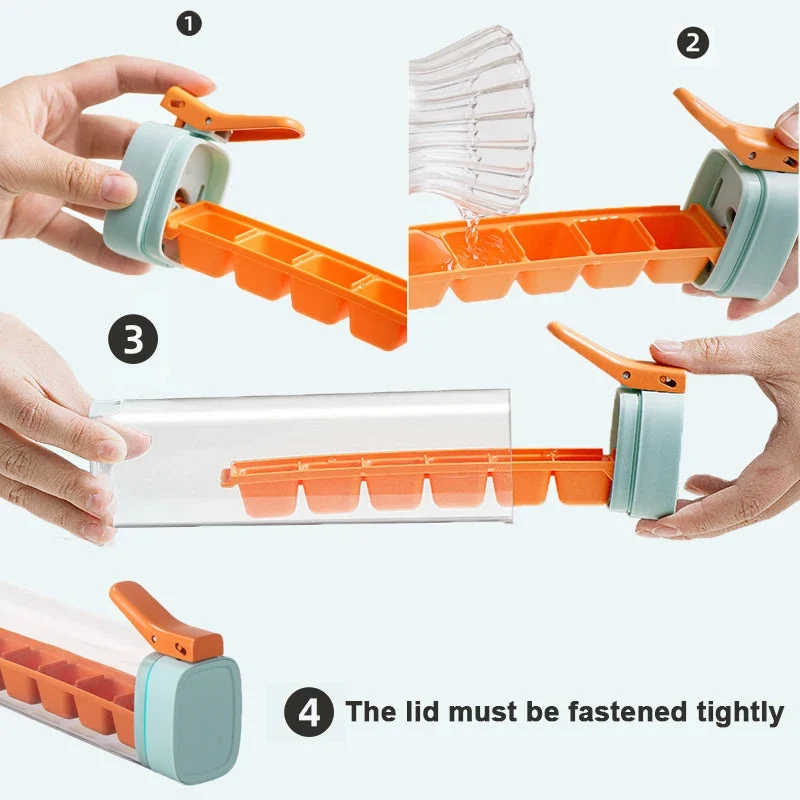 1

2

3

4 The lid must be fastened tightly